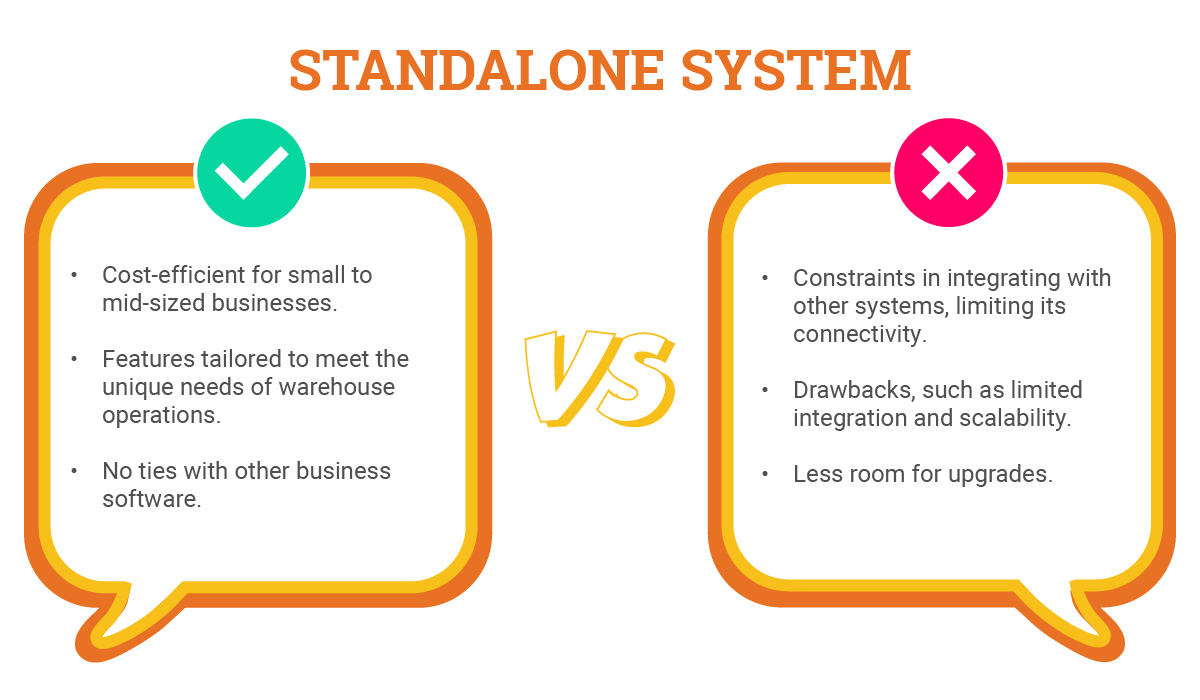 STANDALONE SYSTEM

• Cost-efficient for small to mid-sized businesses.

• Features tailored to meet the unique needs of warehouse operations.

• No ties with other business software.

VS

• Constraints in integrating with other systems, limiting its connectivity.

• Drawbacks, such as limited integration and scalability.

• Less room for upgrades.