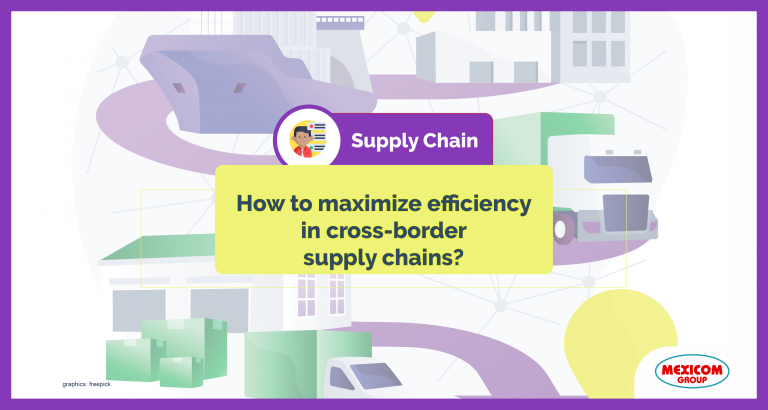 Supply Chain

How to maximize efficiency in cross-border supply chains?

graphics: freepick

MEXICOM GROUP